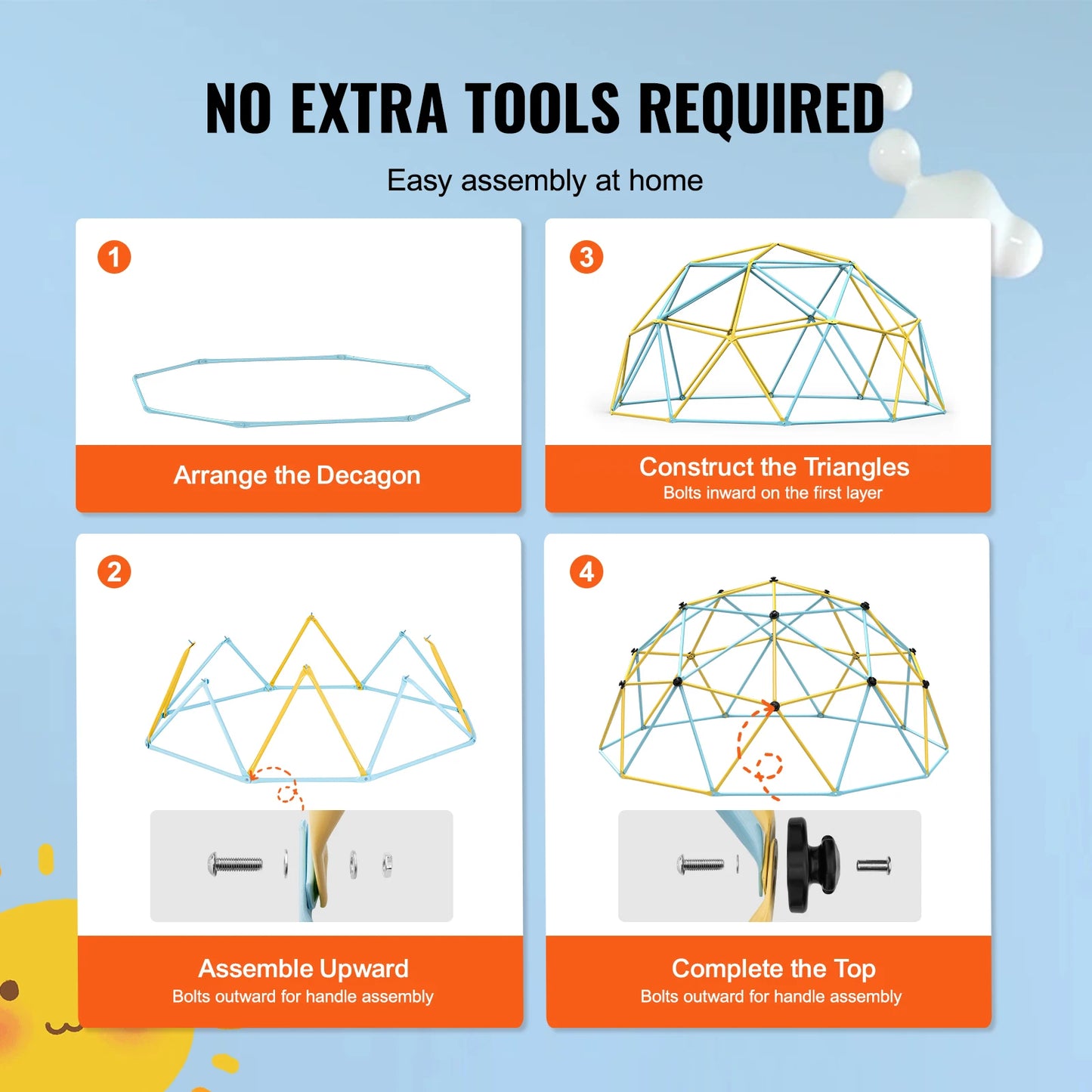 NO EXTRA TOOLS REQUIRED

Easy assembly at home

1

Arrange the Decagon

3

Construct the Triangles
Bolts inward on the first layer

2

Assemble Upward
Bolts outward for handle assembly

4

Complete the Top
Bolts outward for handle assembly